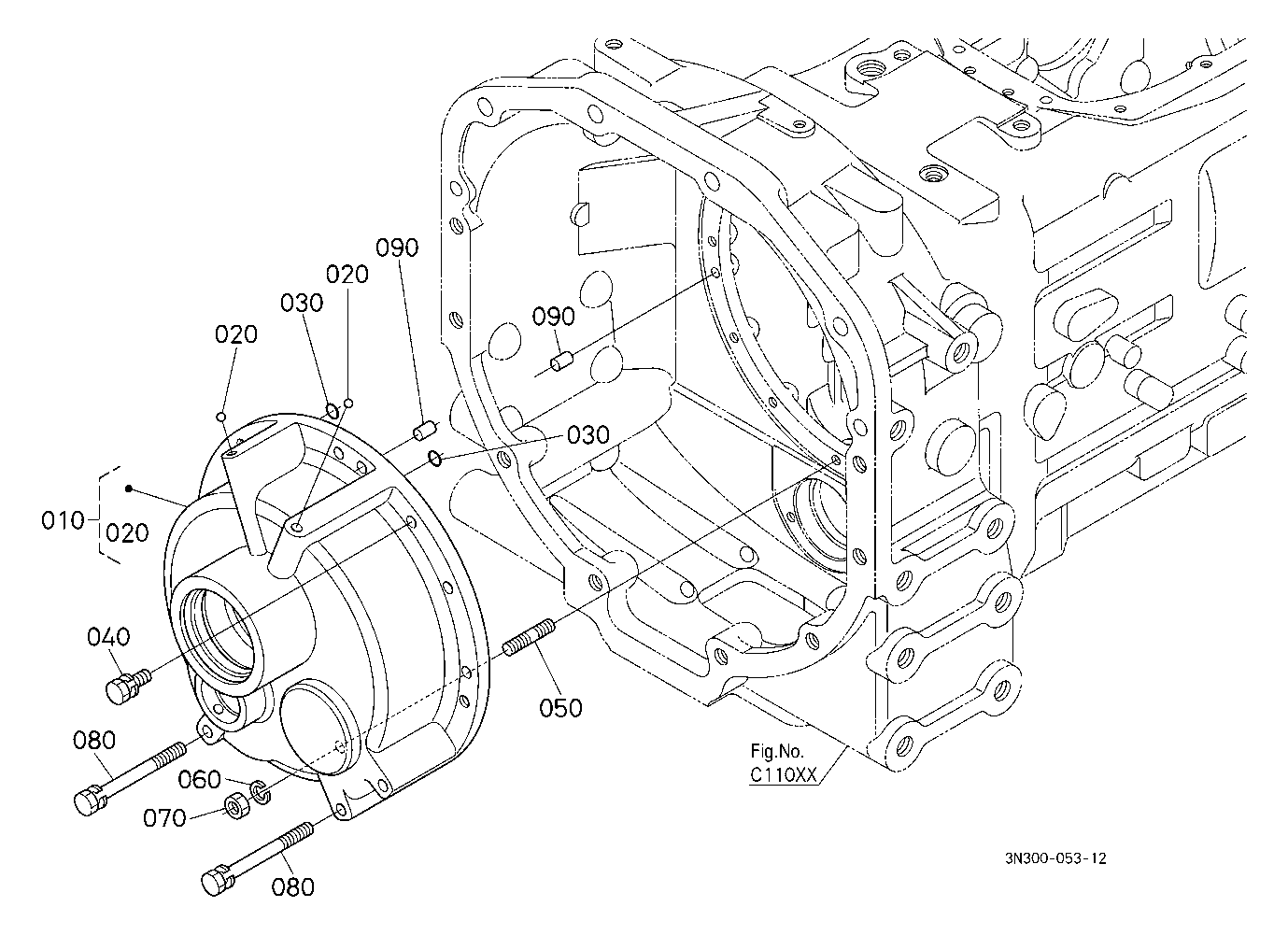 090
020
030
020
090
030
010
020
040
050
080
060
070
080
Fig.No.
C110XX
3N300-053-12